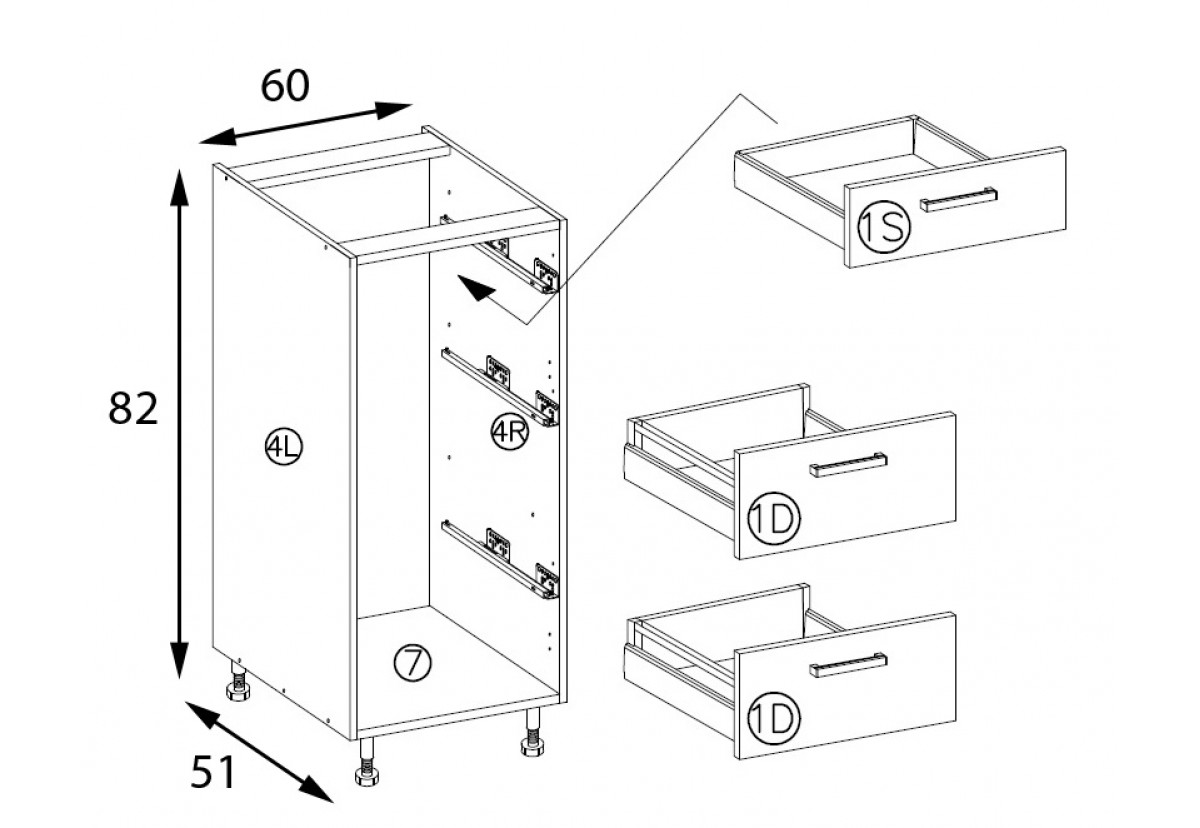 60
82
51
4L
4R
7
1S
1D
1D