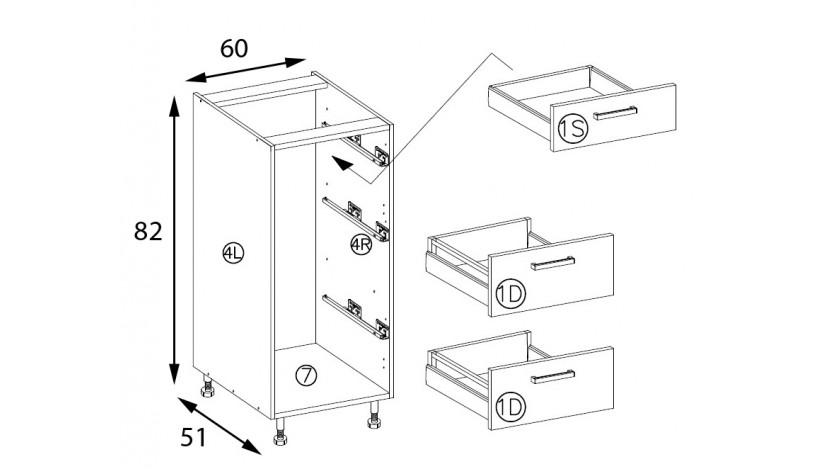 60

82

51

4L

4R

7

1S

1D

1D