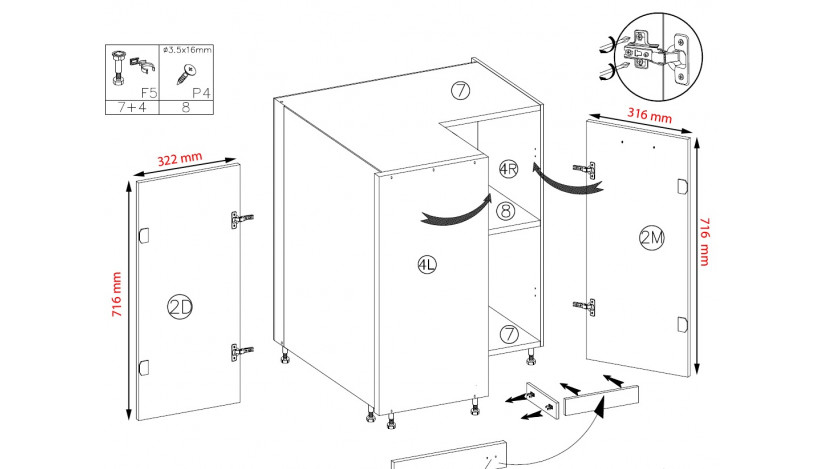 | F5 | ø3.5x16mm P4 |
|---|---|
| 7+4 | 8 |

322 mm

716 mm

2D

7

4R

8

4L

7

316 mm

716 mm

2M