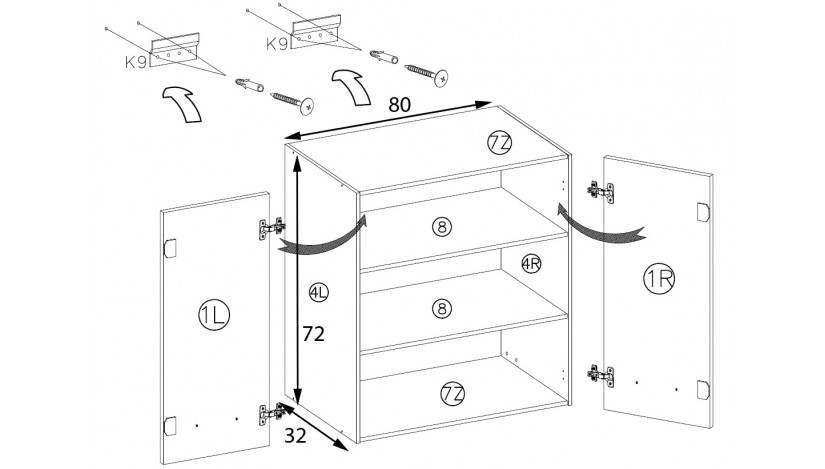 K9

K9

80

7Z

8

4R

1R

4L

1L

72

8

7Z

32