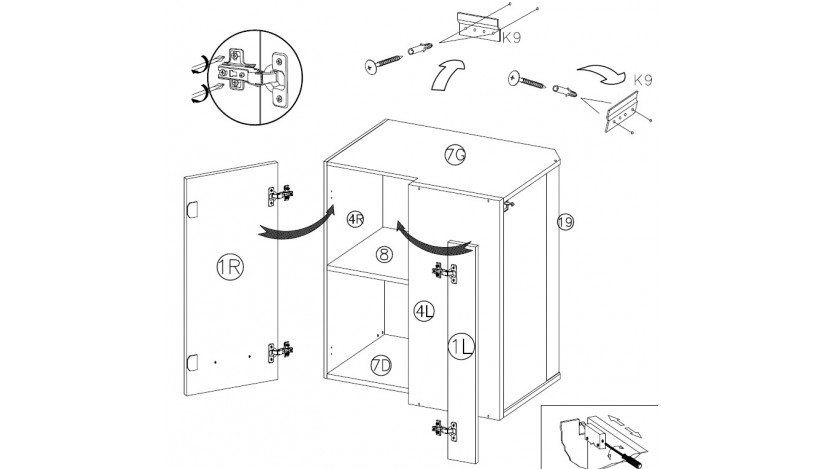 K9
K9
7G
19
4R
8
1R
4L
1L
7D