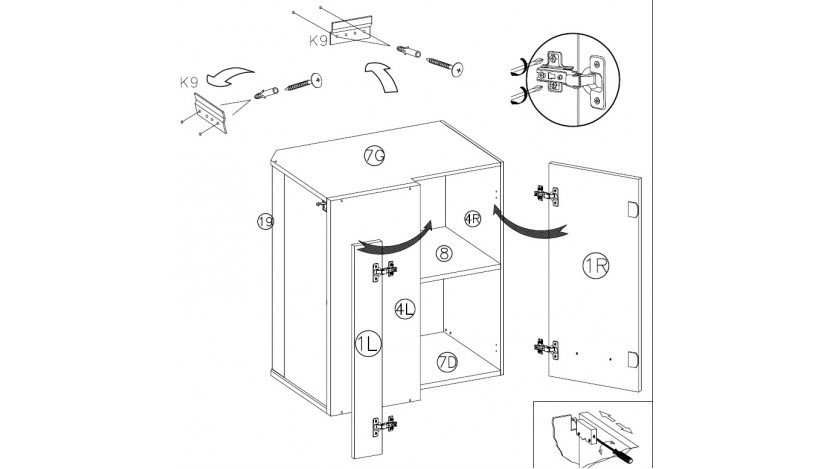 K9
K9
7G
19
4R
8
1R
4L
1L
7D