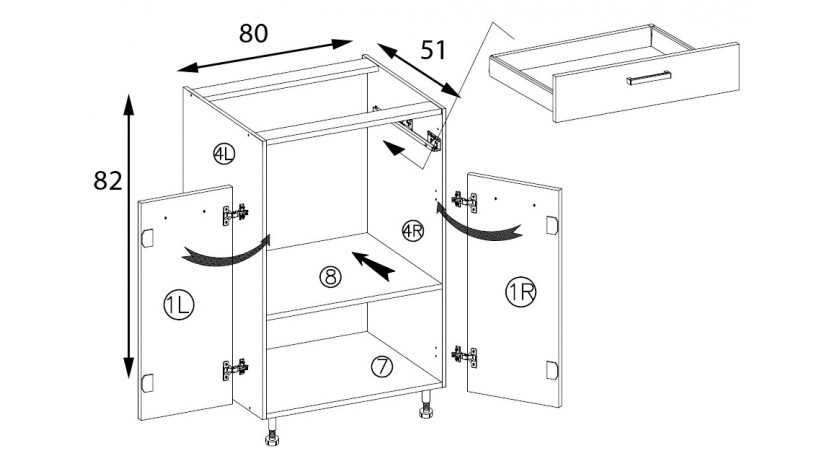 80
51
82
4L
4R
8
1L
1R
7