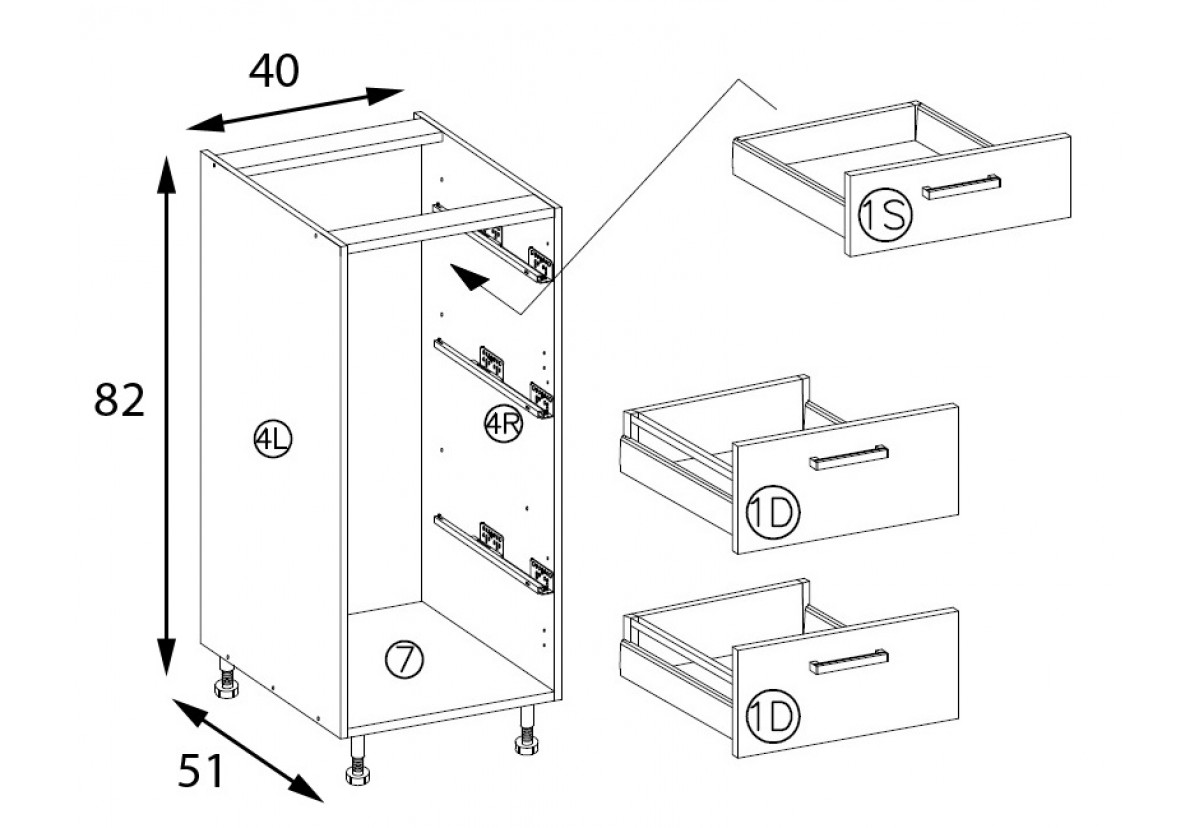 40

82

51

4L

4R

7

1S

1D

1D