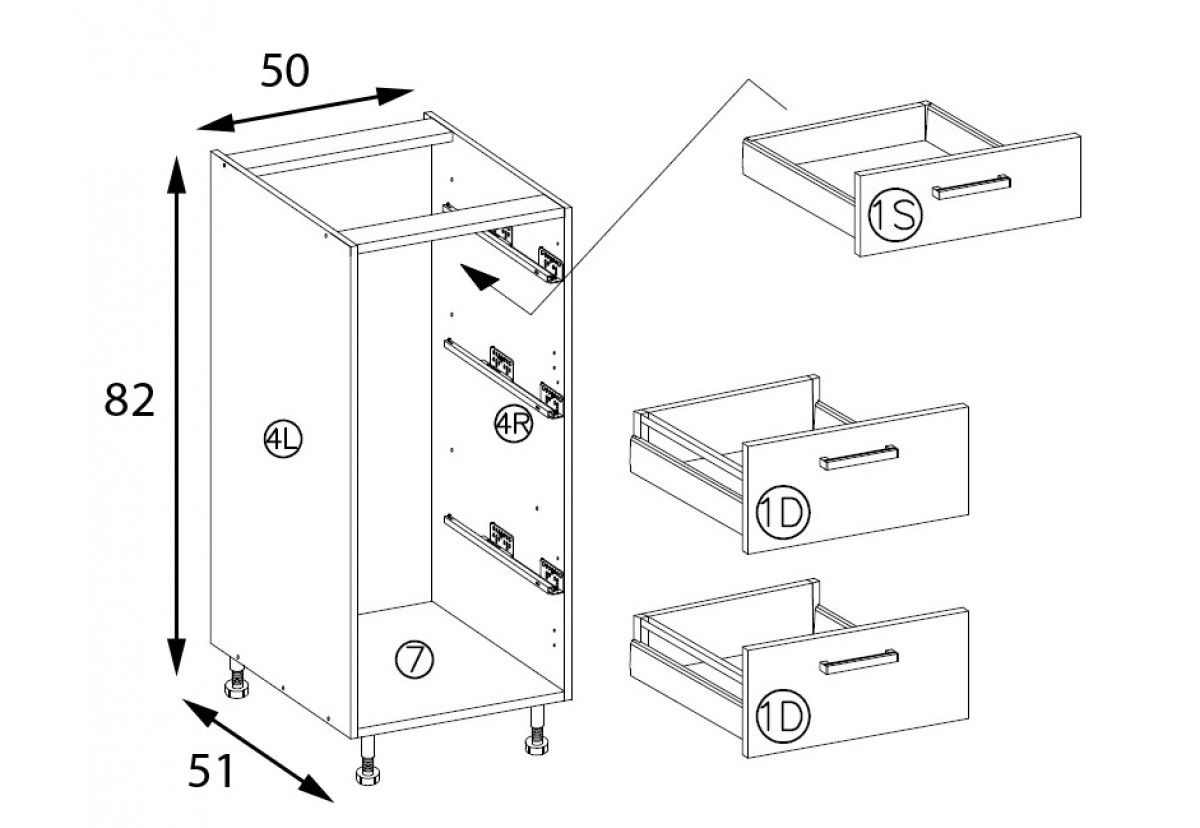 50

82

51

4L

4R

7

1S

1D

1D