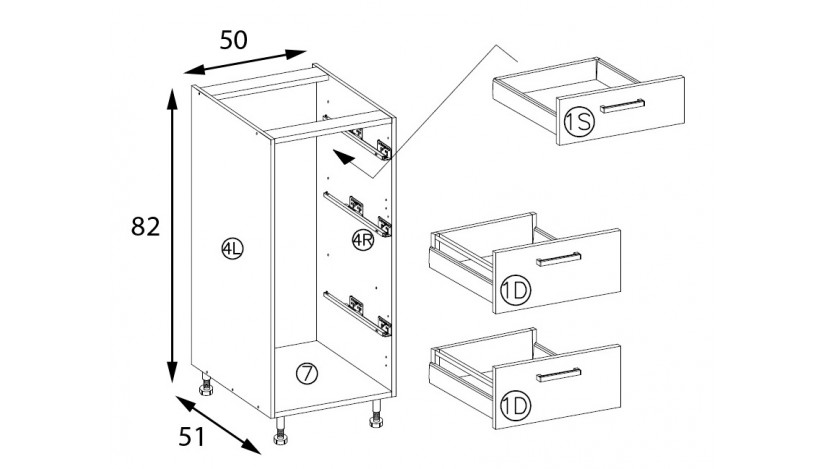 50

82

51

4L

4R

7

1S

1D

1D