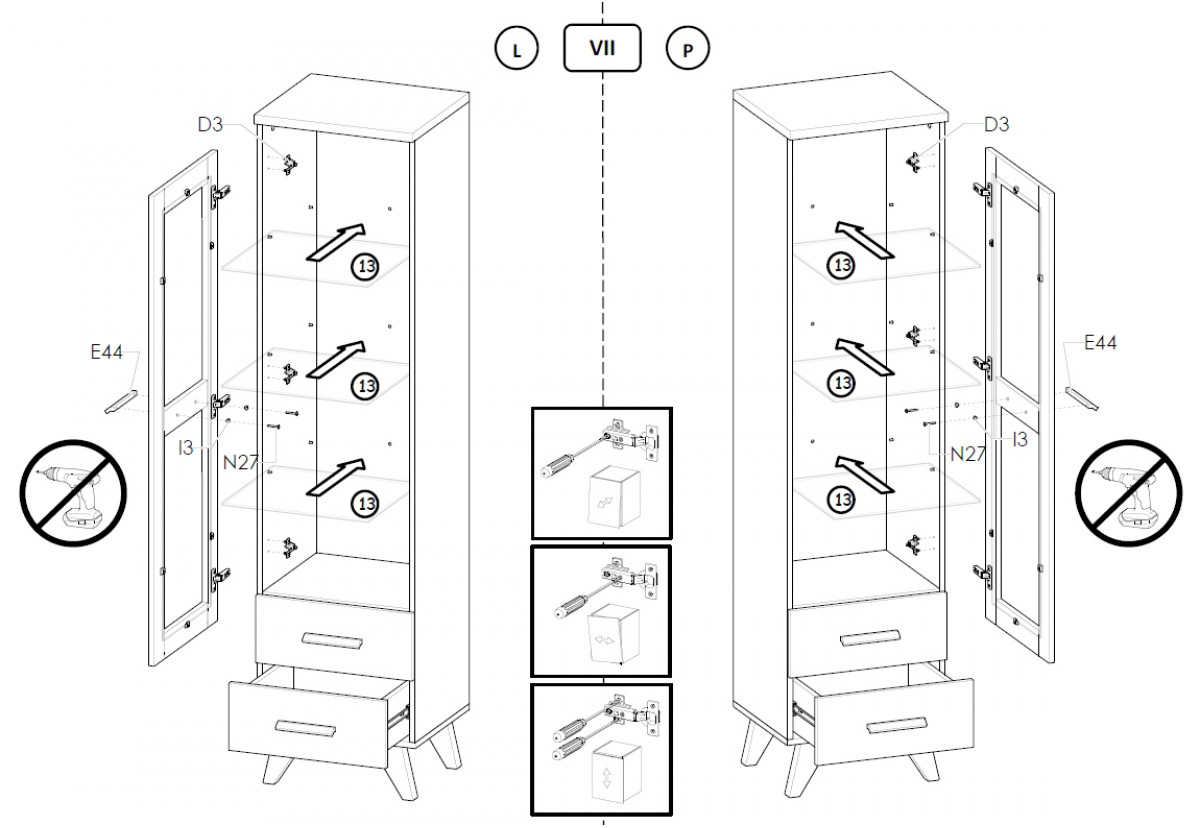 L
VII
P
D3
13
13
13
E44
I3
N27
D3
13
13
13
E44
N27
I3