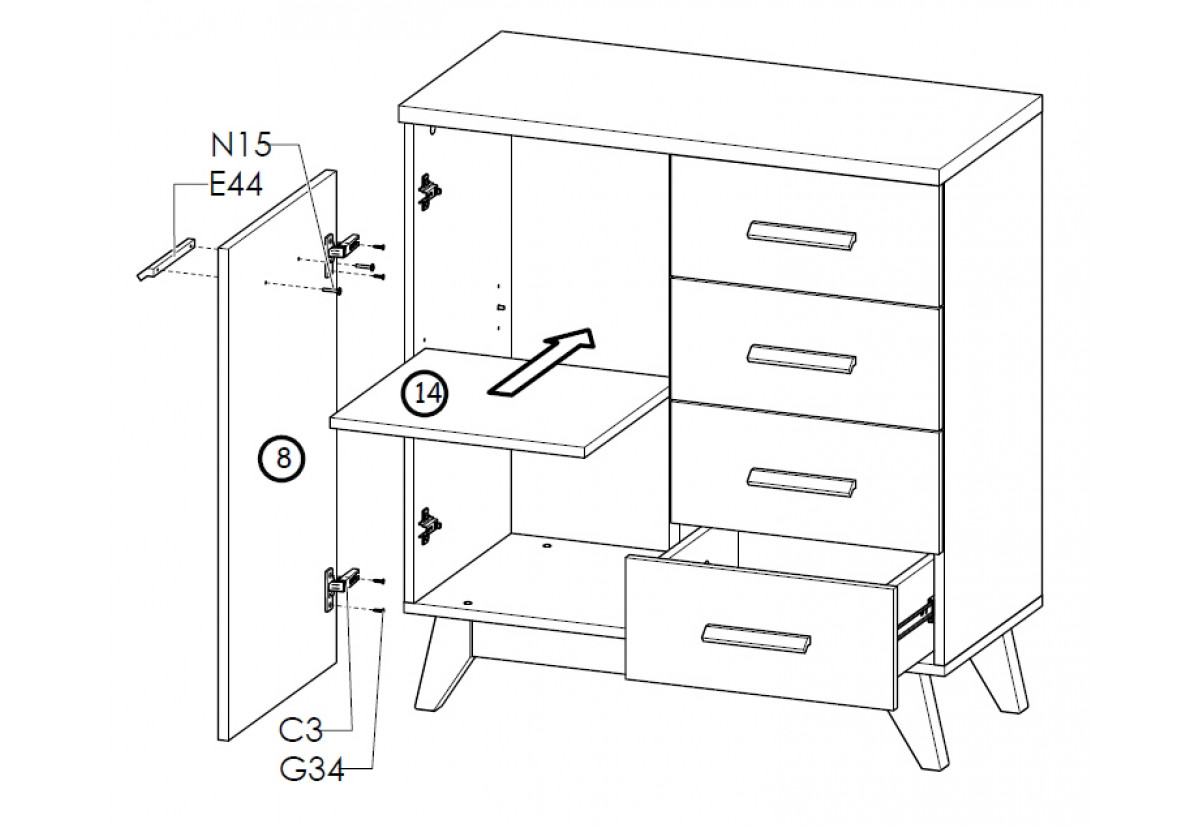 N15
E44
14
8
C3
G34