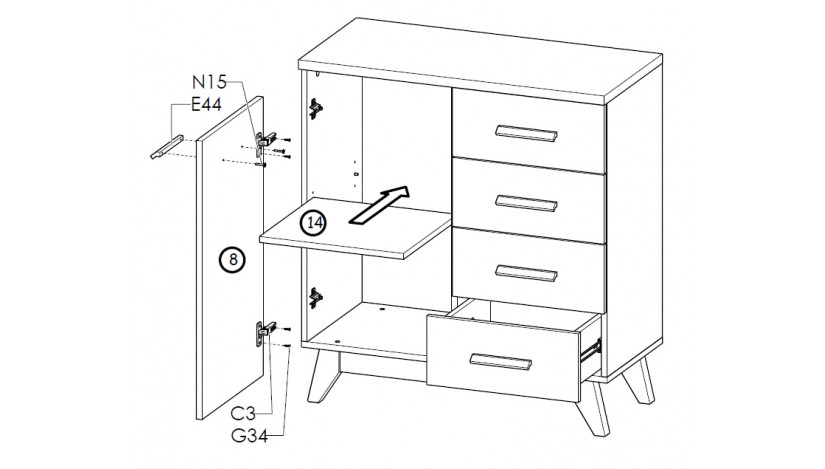 N15
E44
14
8
C3
G34