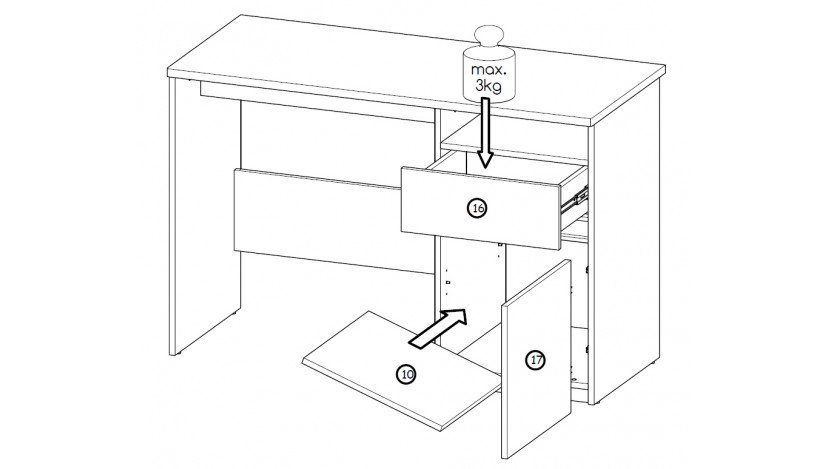 max.
3kg

16

10

17