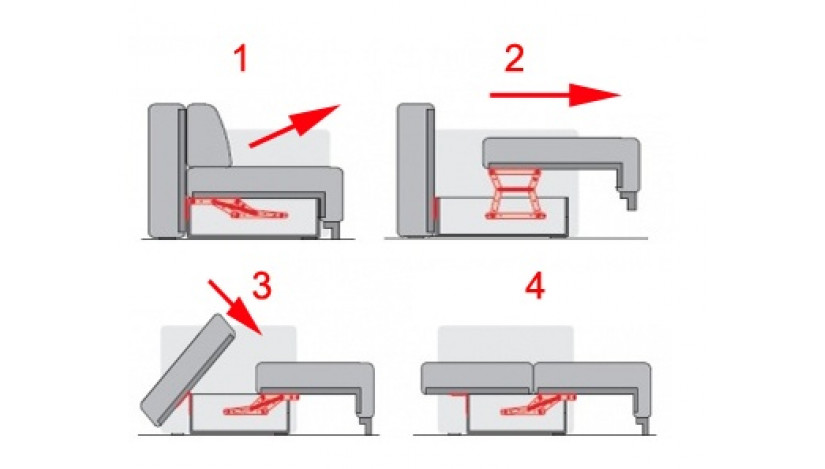 1

2

3

4